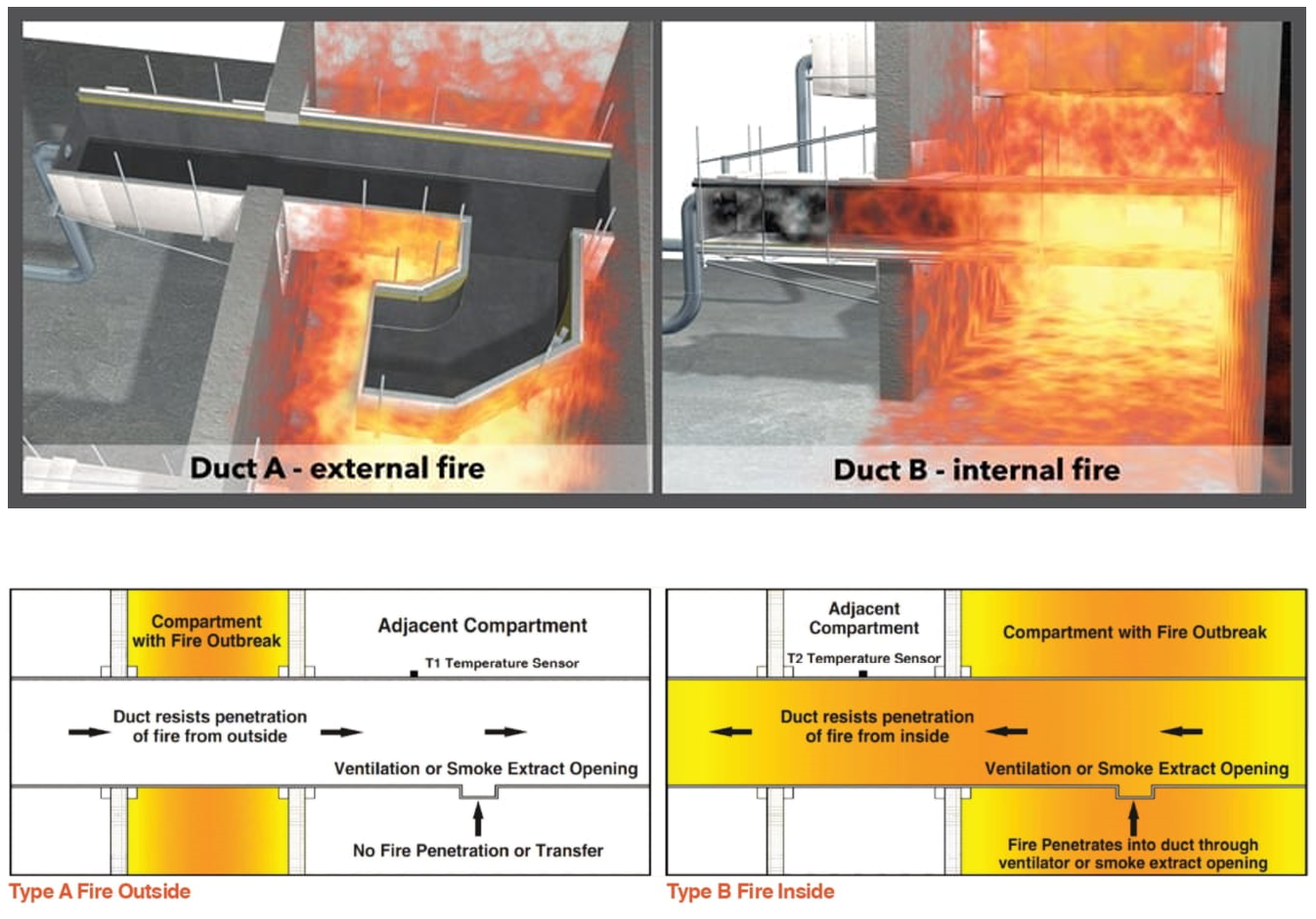 Duct A - external fire

Duct B - internal fire

Compartment with Fire Outbreak

Adjacent Compartment

T1 Temperature Sensor

Duct resists penetration of fire from outside

Ventilation or Smoke Extract Opening

No Fire Penetration or Transfer

Type A Fire Outside

Adjacent Compartment

T2 Temperature Sensor

Compartment with Fire Outbreak

Duct resists penetration of fire from inside

Ventilation or Smoke Extract Opening

Fire Penetrates into duct through ventilator or smoke extract opening

Type B Fire Inside